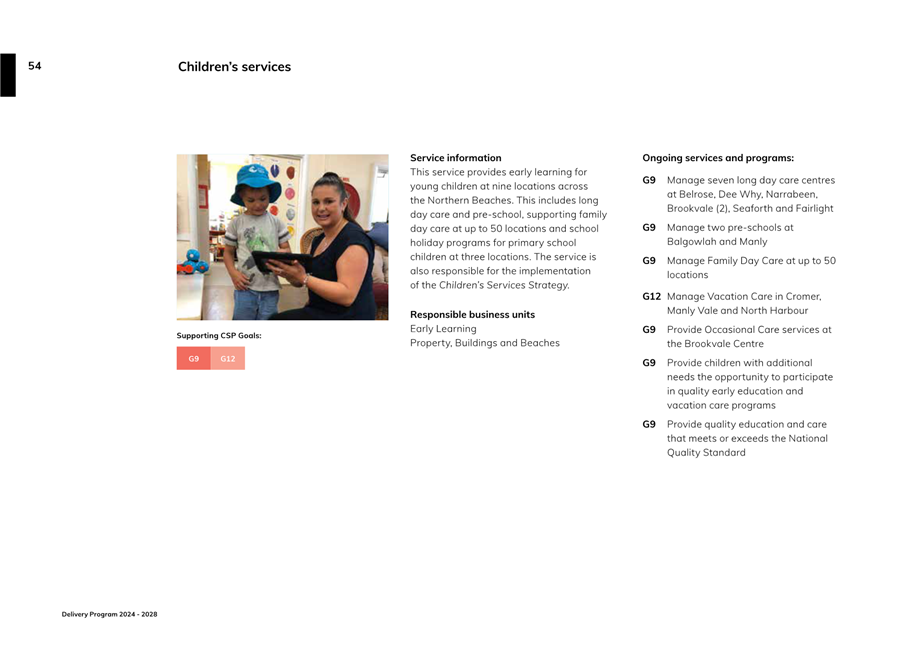 54

Children's services

Supporting CSP Goals:

G9 G12

Service information
This service provides early learning for young children at nine locations across the Northern Beaches. This includes long day care and pre-school, supporting family day care at up to 50 locations and school holiday programs for primary school children at three locations. The service is also responsible for the implementation of the Children's Services Strategy.

Responsible business units
Early Learning
Property, Buildings and Beaches

Ongoing services and programs:

G9 Manage seven long day care centres at Belrose, Dee Why, Narrabeen, Brookvale (2), Seaforth and Fairlight

G9 Manage two pre-schools at Balgowlah and Manly

G9 Manage Family Day Care at up to 50 locations

G12 Manage Vacation Care in Cromer, Manly Vale and North Harbour

G9 Provide Occasional Care services at the Brookvale Centre

G9 Provide children with additional needs the opportunity to participate in quality early education and vacation care programs

G9 Provide quality education and care that meets or exceeds the National Quality Standard

Delivery Program 2024 - 2028